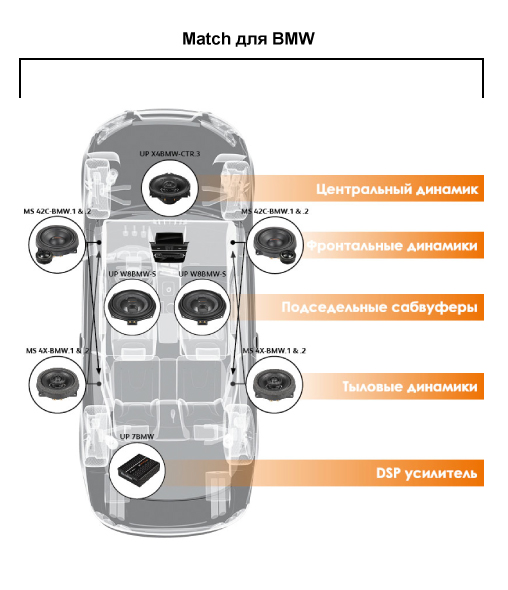 Match для BMW

UP X4BMW-CTR.3

Центральный динамик

MS 42C-BMW.1 & .2

MS 42C-BMW.1 & .2

Фронтальные динамики

UP W8BMW-S

UP W8BMW-S

Подседельные сабвуферы

MS 4X-BMW.1 & .2

MS 4X-BMW.1 & .2

Тыловые динамики

UP 7BMW

DSP усилитель